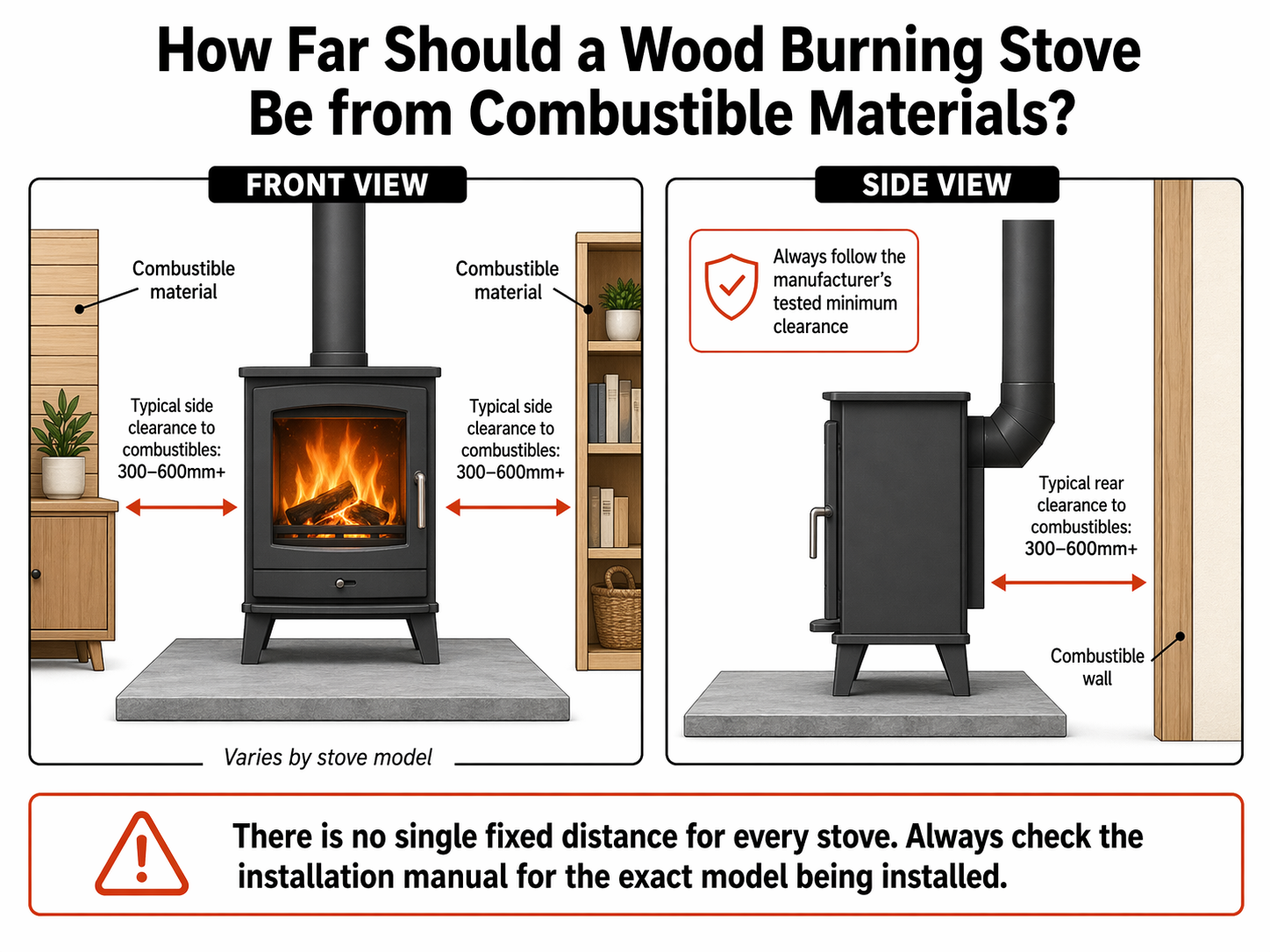 How Far Should a Wood Burning Stove Be from Combustible Materials?

FRONT VIEW

Combustible material

Combustible material

Typical side clearance to combustibles: 300–600mm+

Typical side clearance to combustibles: 300–600mm+

Varies by stove model

SIDE VIEW

Always follow the manufacturer's tested minimum clearance

Typical rear clearance to combustibles: 300–600mm+

Combustible wall

There is no single fixed distance for every stove. Always check the installation manual for the exact model being installed.