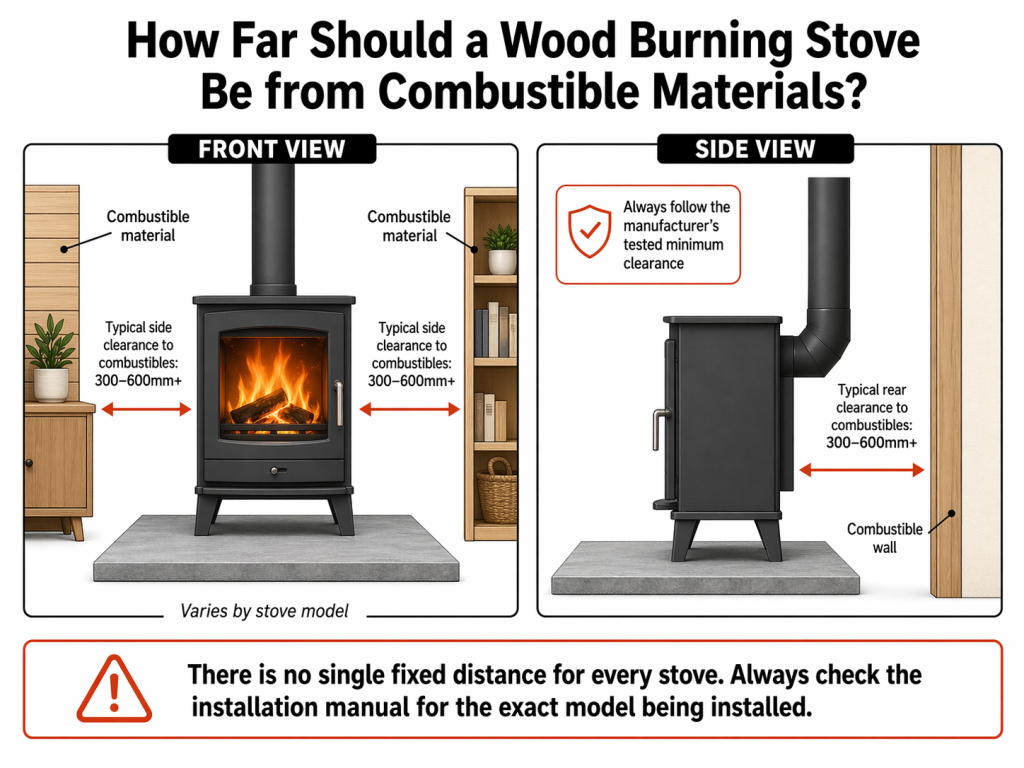 How Far Should a Wood Burning Stove Be from Combustible Materials?

FRONT VIEW

Combustible material

Combustible material

Typical side clearance to combustibles: 300–600mm+

Typical side clearance to combustibles: 300–600mm+

Varies by stove model

SIDE VIEW

Always follow the manufacturer's tested minimum clearance

Typical rear clearance to combustibles: 300–600mm+

Combustible wall

There is no single fixed distance for every stove. Always check the installation manual for the exact model being installed.