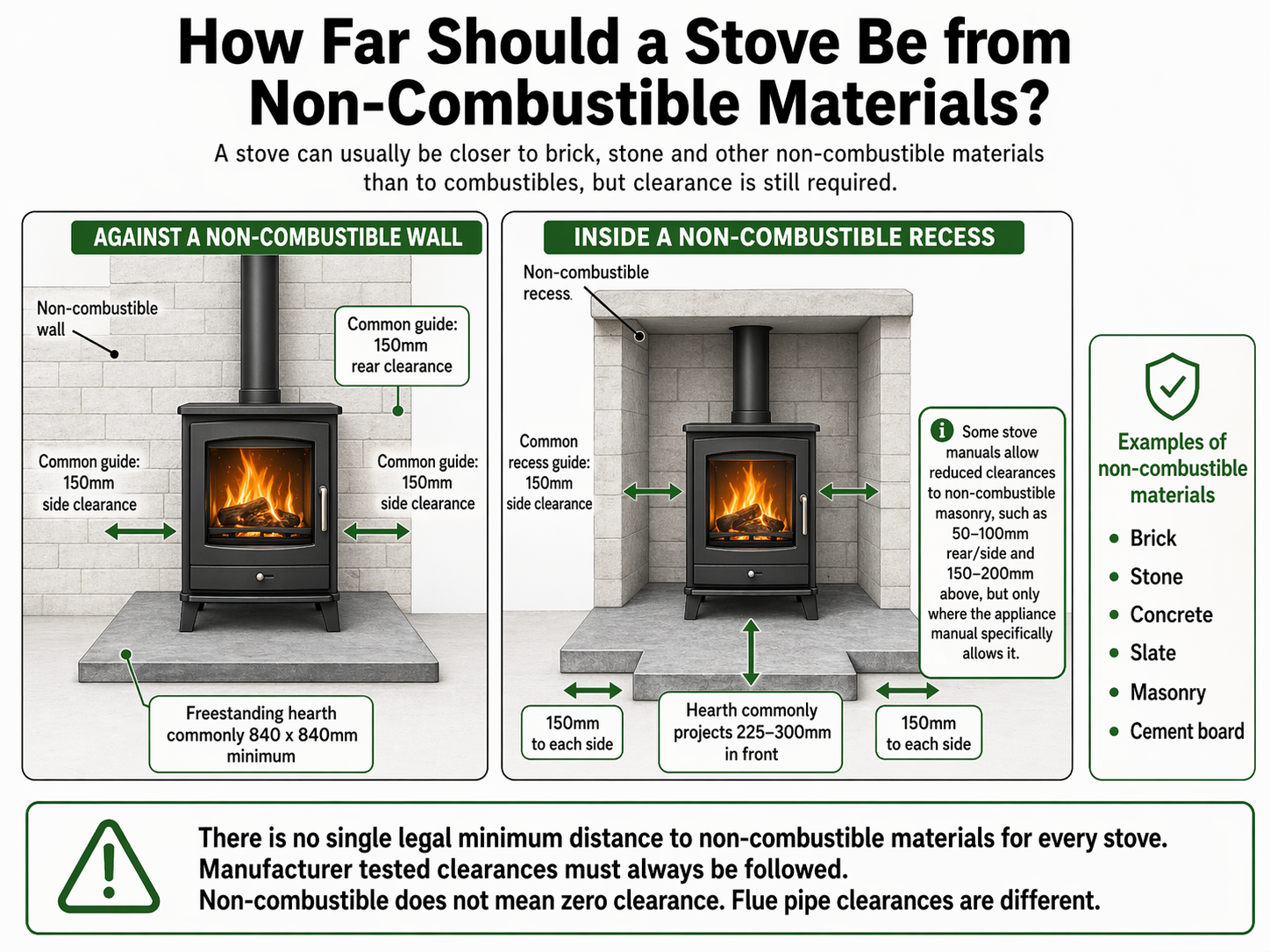 How Far Should a Stove Be from Non-Combustible Materials?

A stove can usually be closer to brick, stone and other non-combustible materials than to combustibles, but clearance is still required.

AGAINST A NON-COMBUSTIBLE WALL

Non-combustible wall

Common guide: 150mm rear clearance

Common guide: 150mm side clearance

Common guide: 150mm side clearance

Freestanding hearth commonly 840 x 840mm minimum

INSIDE A NON-COMBUSTIBLE RECESS

Non-combustible recess.

Common recess guide: 150mm side clearance

Some stove manuals allow reduced clearances to non-combustible masonry, such as 50–100mm rear/side and 150–200mm above, but only where the appliance manual specifically allows it.

150mm to each side

Hearth commonly projects 225–300mm in front

150mm to each side

Examples of non-combustible materials

• Brick
• Stone
• Concrete
• Slate
• Masonry
• Cement board

There is no single legal minimum distance to non-combustible materials for every stove.
Manufacturer tested clearances must always be followed.
Non-combustible does not mean zero clearance. Flue pipe clearances are different.