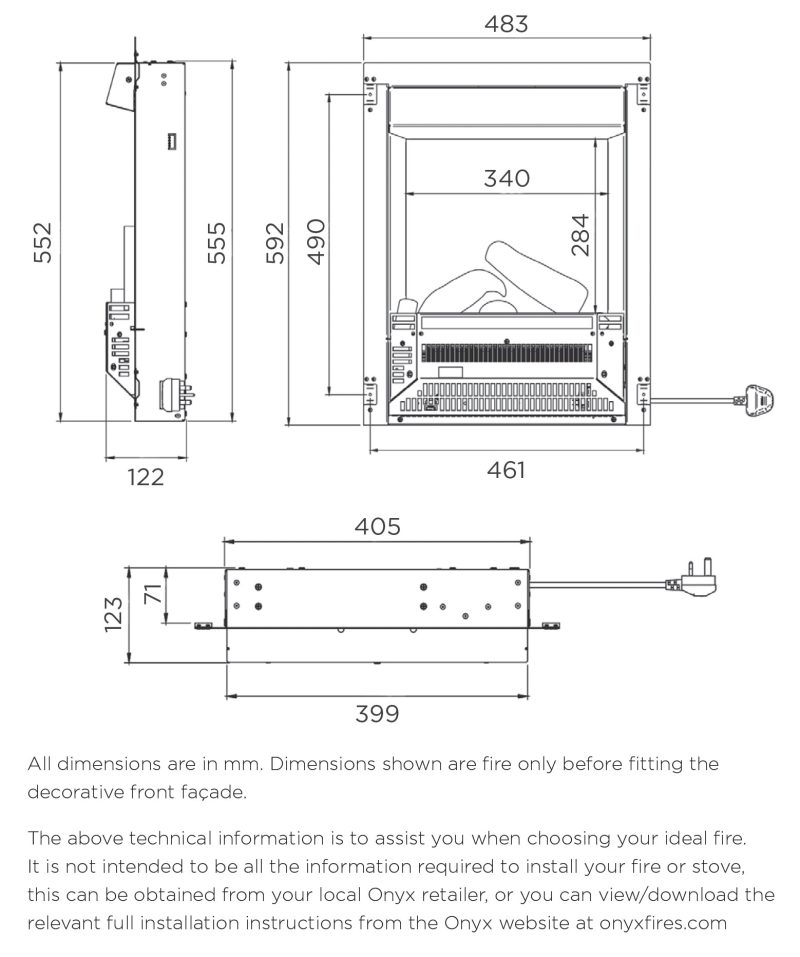 483

552

555

592

490

340

284

122

461

405

123

71

399

All dimensions are in mm. Dimensions shown are fire only before fitting the decorative front façade.

The above technical information is to assist you when choosing your ideal fire. It is not intended to be all the information required to install your fire or stove, this can be obtained from your local Onyx retailer, or you can view/download the relevant full installation instructions from the Onyx website at onyxfires.com