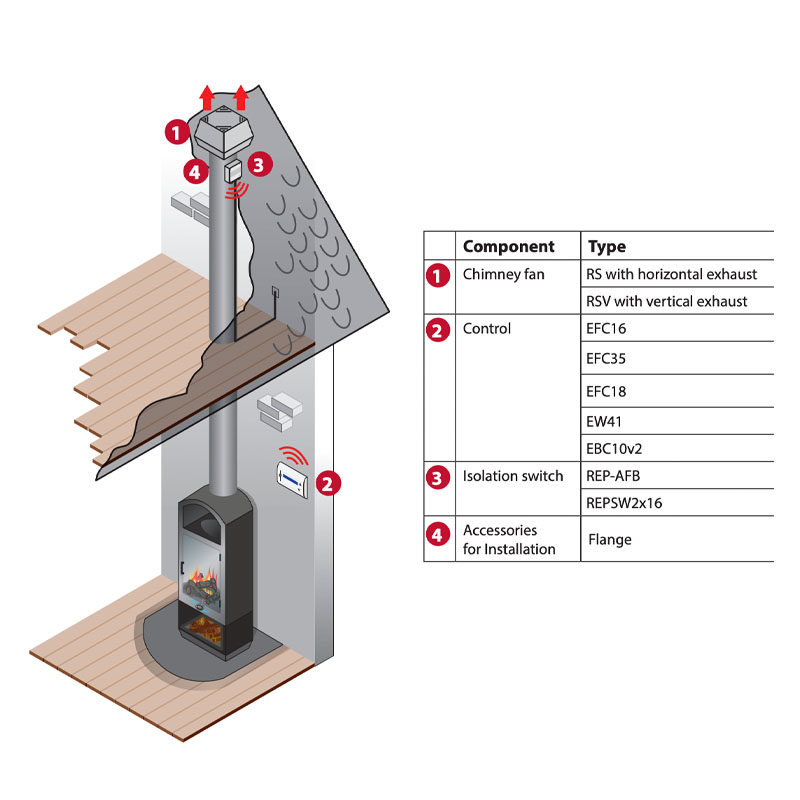 1

4

3

2

| | Component | Type |
|---|---|---|
| 1 | Chimney fan | RS with horizontal exhaust |
| | | RSV with vertical exhaust |
| 2 | Control | EFC16 |
| | | EFC35 |
| | | EFC18 |
| | | EW41 |
| | | EBC10v2 |
| 3 | Isolation switch | REP-AFB |
| | | REPSW2x16 |
| 4 | Accessories for Installation | Flange |