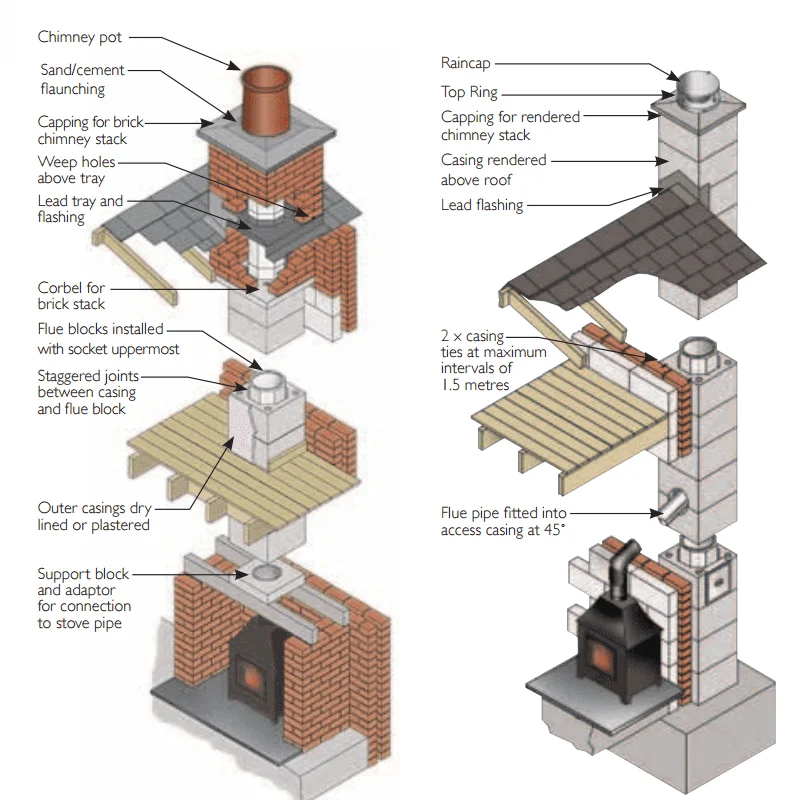 Chimney pot

Sand/cement flaunching

Capping for brick chimney stack

Weep holes above tray

Lead tray and flashing

Corbel for brick stack

Flue blocks installed with socket uppermost

Staggered joints between casing and flue block

Outer casings dry lined or plastered

Support block and adaptor for connection to stove pipe

Raincap

Top Ring

Capping for rendered chimney stack

Casing rendered above roof

Lead flashing

2 x casing ties at maximum intervals of 1.5 metres

Flue pipe fitted into access casing at 45°