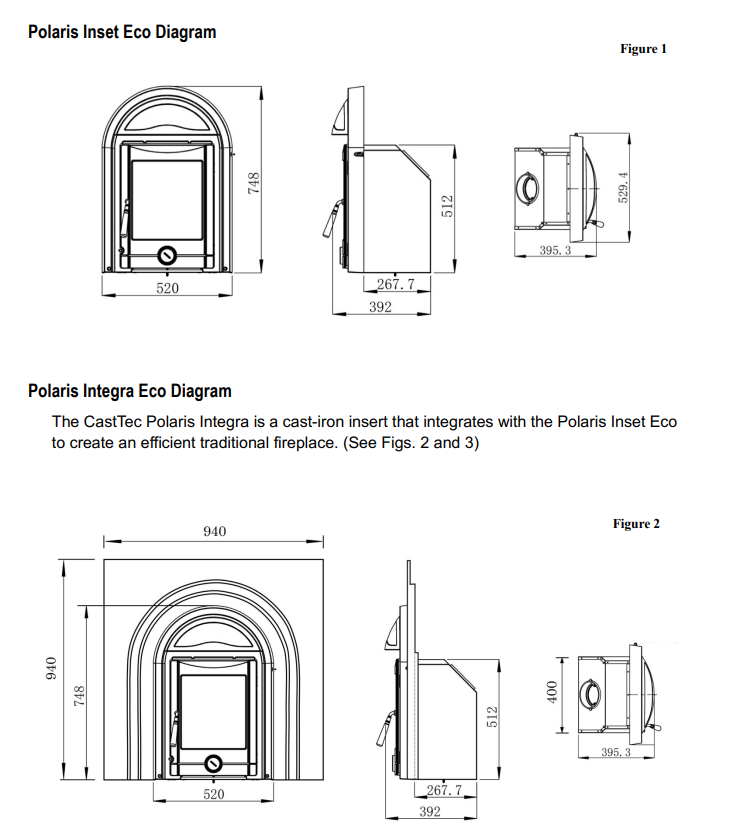 Polaris Inset Eco Diagram

Figure 1

748

520

512

267.7

392

529.4

395.3

Polaris Integra Eco Diagram

The CastTec Polaris Integra is a cast-iron insert that integrates with the Polaris Inset Eco to create an efficient traditional fireplace. (See Figs. 2 and 3)

Figure 2

940

940

748

520

512

267.7

392

400

395.3