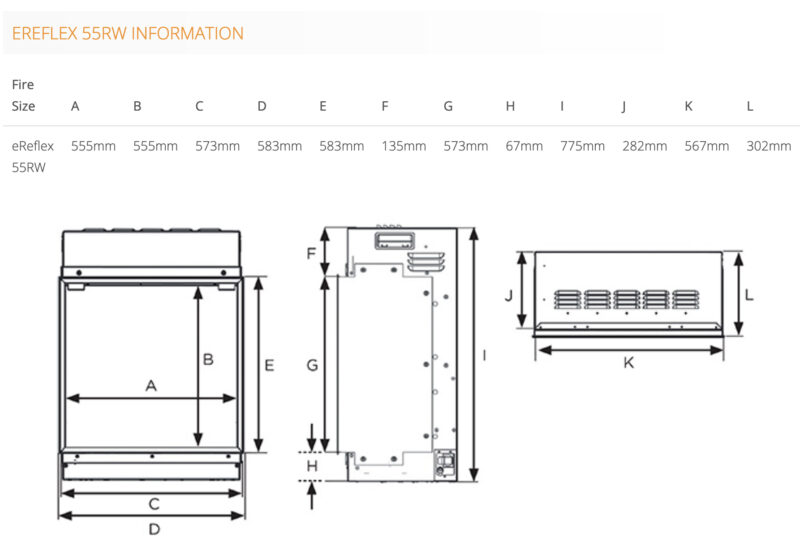 EREFLEX 55RW INFORMATION

| Fire Size | A | B | C | D | E | F | G | H | I | J | K | L |
|---|---|---|---|---|---|---|---|---|---|---|---|---|
| eReflex 55RW | 555mm | 555mm | 573mm | 583mm | 583mm | 135mm | 573mm | 67mm | 775mm | 282mm | 567mm | 302mm |

B
A
E
C
D
F
G
H
I
J
L
K